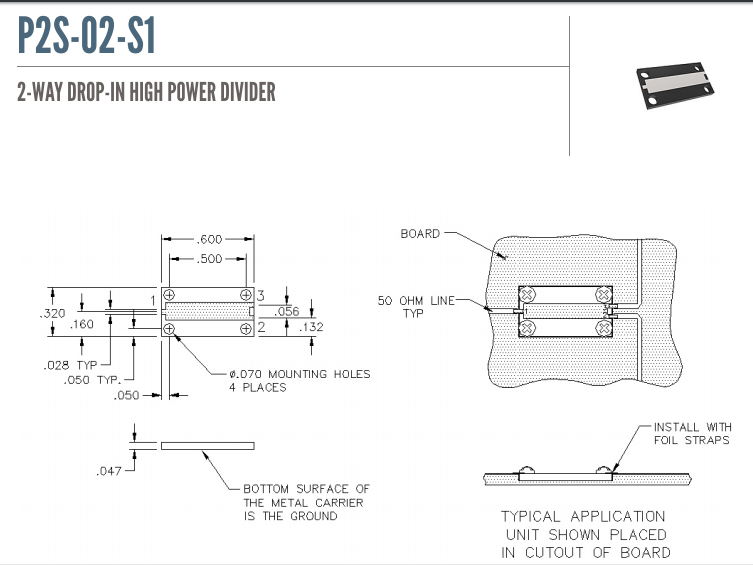 P2S-02-S1

2-WAY DROP-IN HIGH POWER DIVIDER

.600
.500
.320
.160
1
3
2
.056
.132
.028 TYP
.050 TYP.
.050
ø.070 MOUNTING HOLES
4 PLACES

.047
BOTTOM SURFACE OF THE METAL CARRIER IS THE GROUND

BOARD
50 OHM LINE TYP

INSTALL WITH FOIL STRAPS

TYPICAL APPLICATION
UNIT SHOWN PLACED
IN CUTOUT OF BOARD