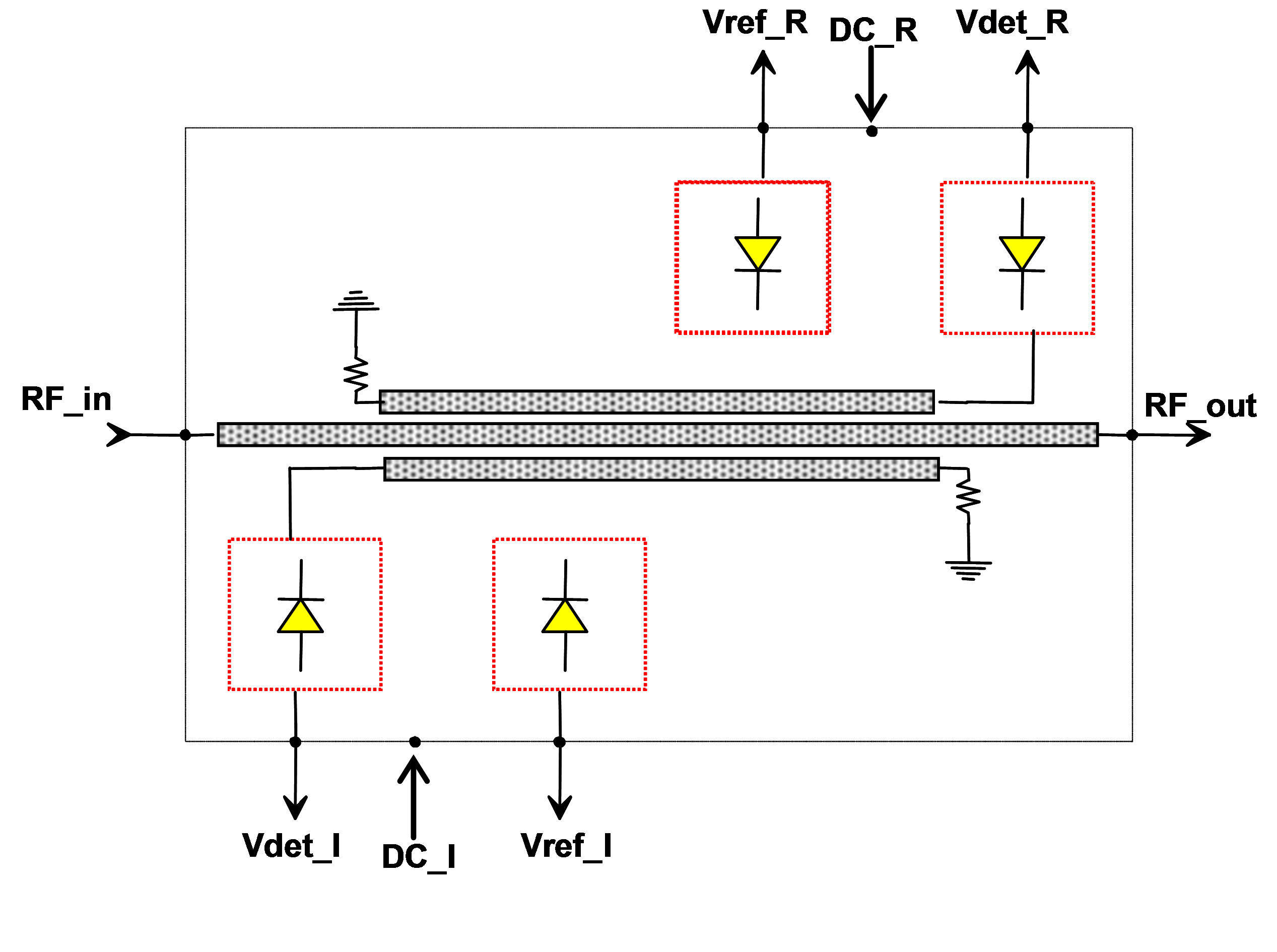 Vref_R DC_R Vdet_R

RF_in

RF_out

Vdet_I DC_I Vref_I